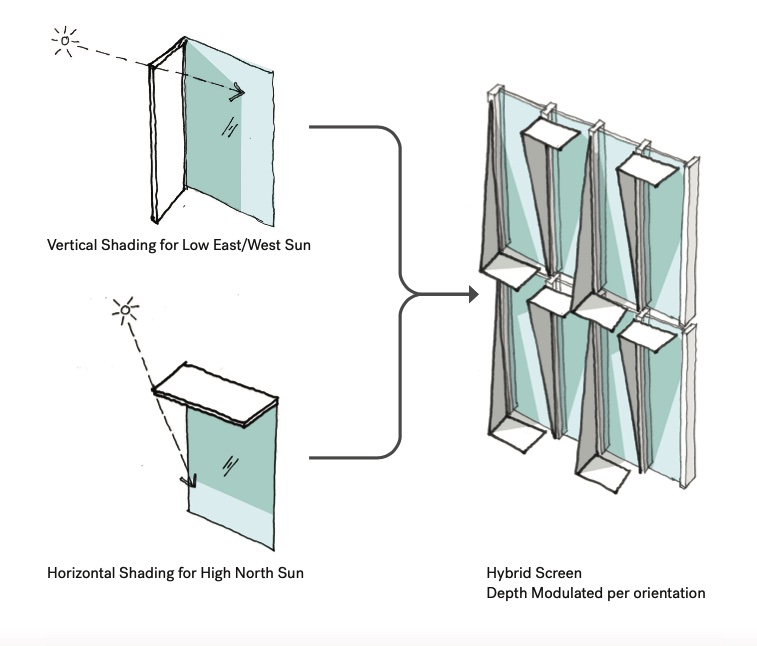 Vertical Shading for Low East/West Sun

Horizontal Shading for High North Sun

Hybrid Screen
Depth Modulated per orientation