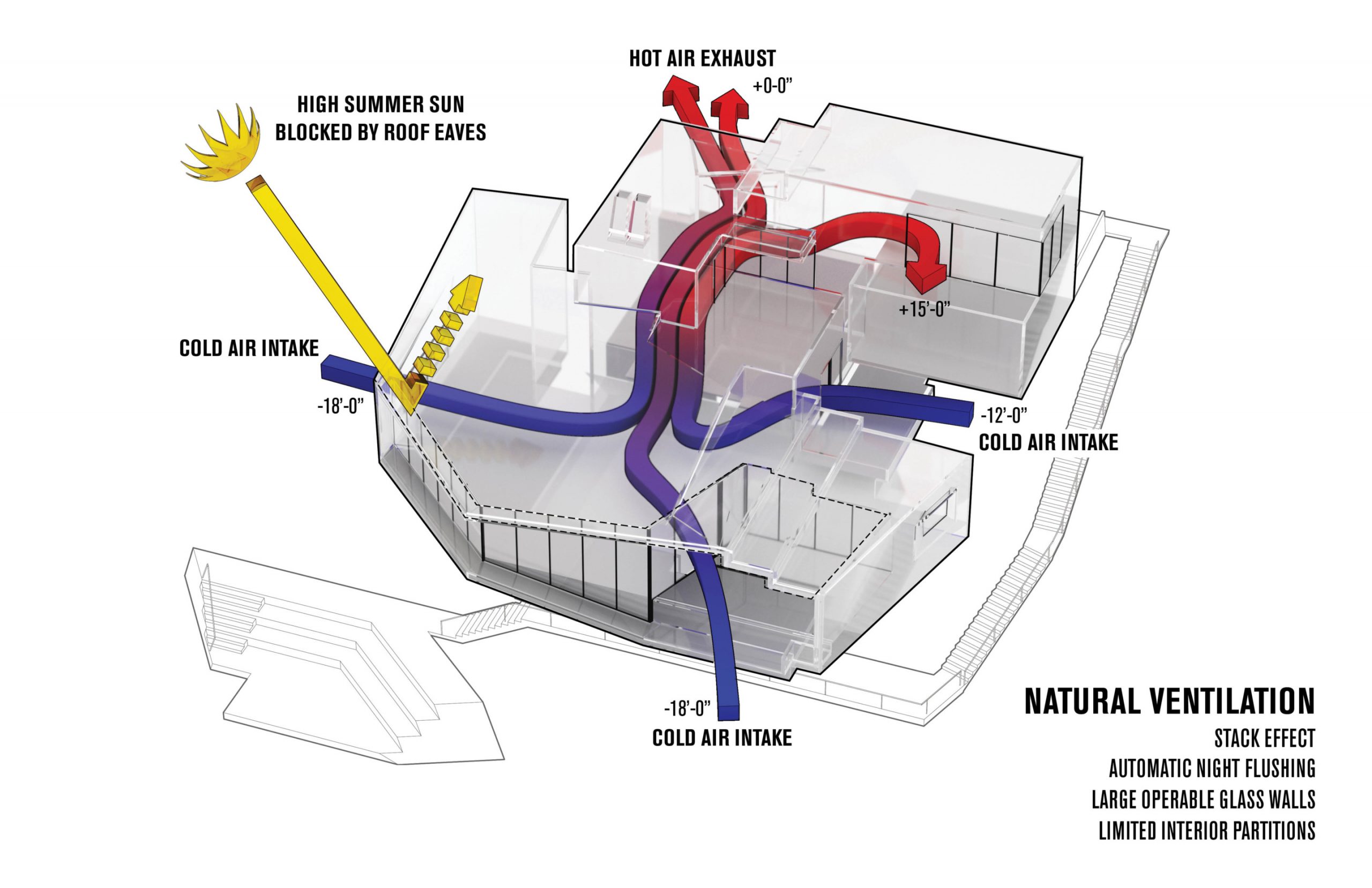 HOT AIR EXHAUST

+0-0"

HIGH SUMMER SUN BLOCKED BY ROOF EAVES

+15'-0"

COLD AIR INTAKE

-18'-0"

-12'-0"

COLD AIR INTAKE

-18'-0"

COLD AIR INTAKE

NATURAL VENTILATION

STACK EFFECT

AUTOMATIC NIGHT FLUSHING

LARGE OPERABLE GLASS WALLS

LIMITED INTERIOR PARTITIONS